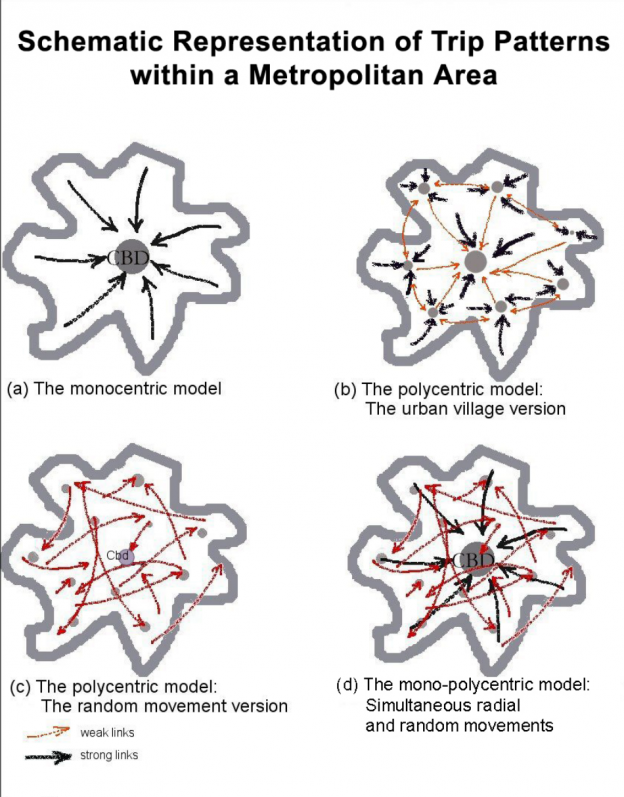 Schematic Representation of Trip Patterns within a Metropolitan Area

CBD

(a) The monocentric model

(b) The polycentric model: The urban village version

Cbd

(c) The polycentric model: The random movement version

CBD

(d) The mono-polycentric model: Simultaneous radial and random movements

weak links

strong links